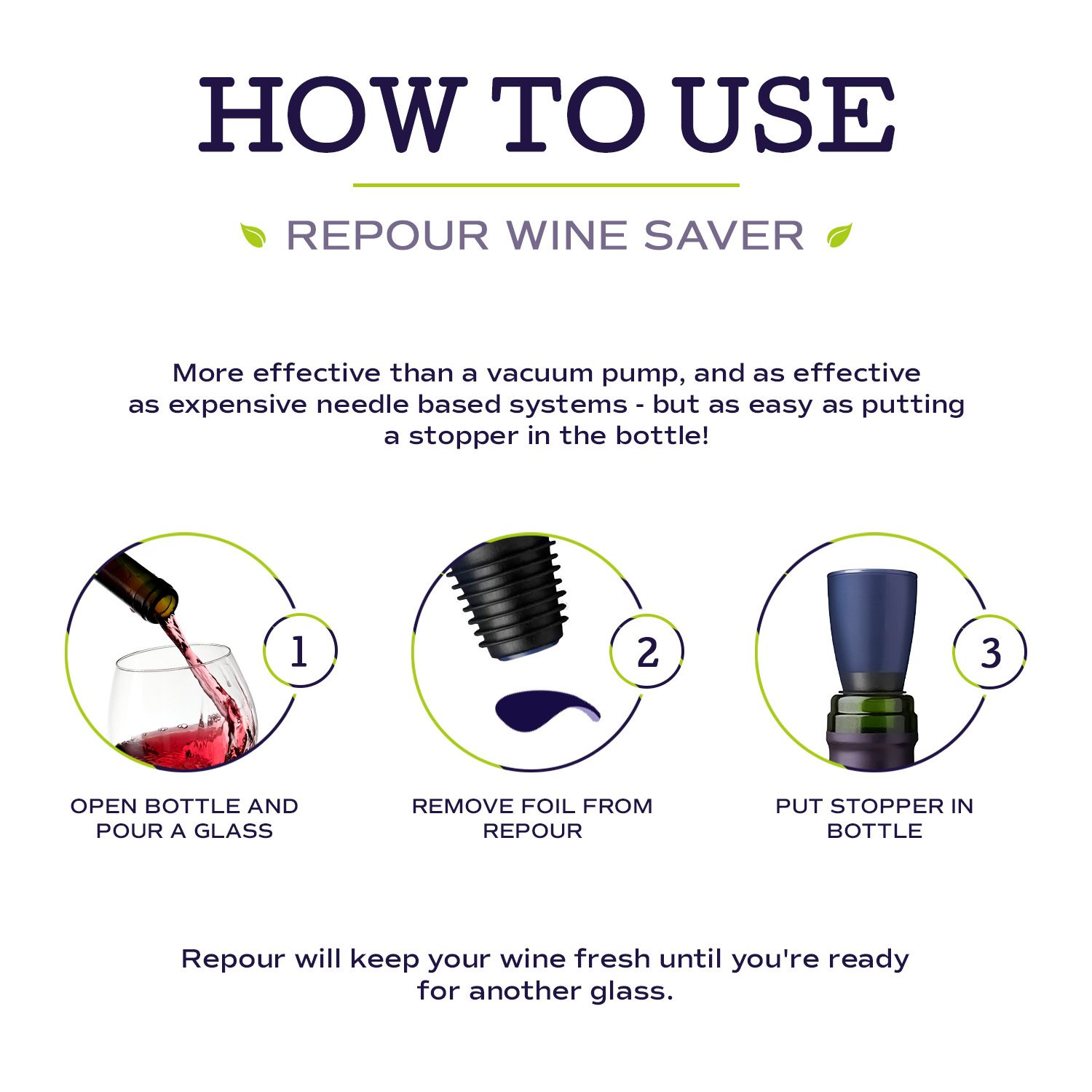 HOW TO USE

REPOUR WINE SAVER

More effective than a vacuum pump, and as effective as expensive needle based systems - but as easy as putting a stopper in the bottle!

1

OPEN BOTTLE AND POUR A GLASS

2

REMOVE FOIL FROM REPOUR

3

PUT STOPPER IN BOTTLE

Repour will keep your wine fresh until you're ready for another glass.